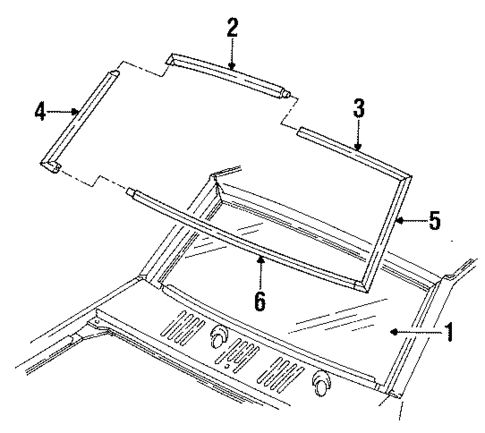 2
4
3
5
6
1