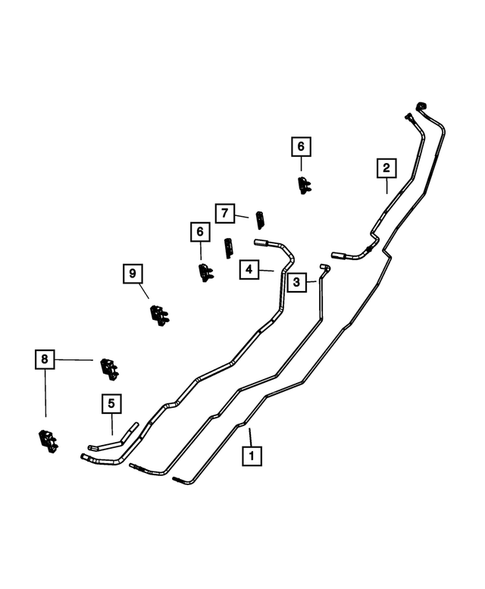 6
2
7
6
4
3
9
8
5
1