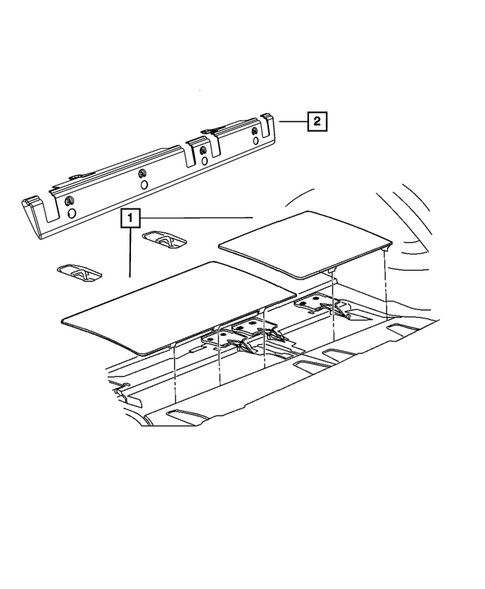 2

1