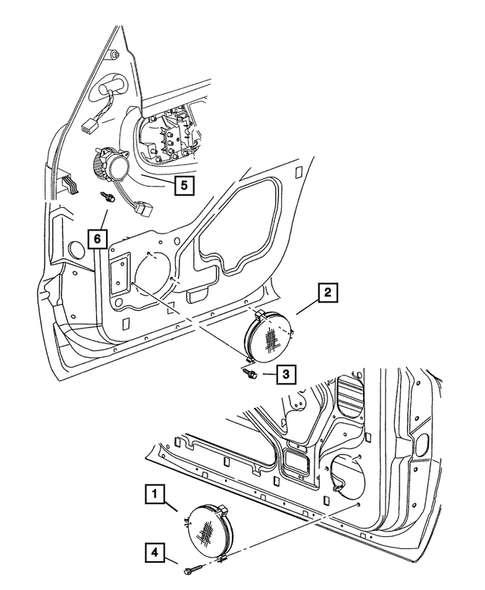 5
6
2
3
1
4