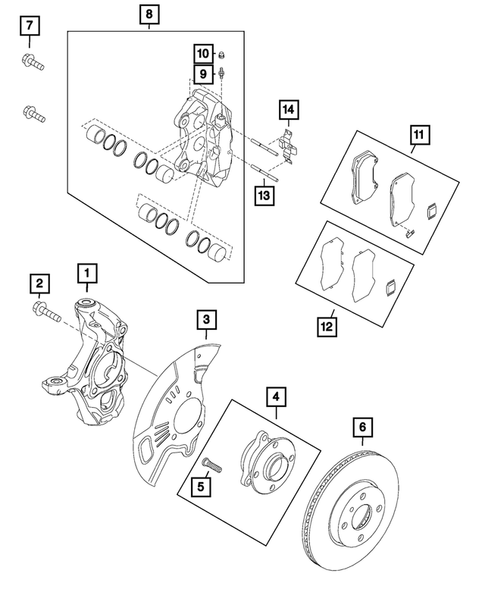 7
8
10
9
14
11
13
12
2
1
3
4
6
5