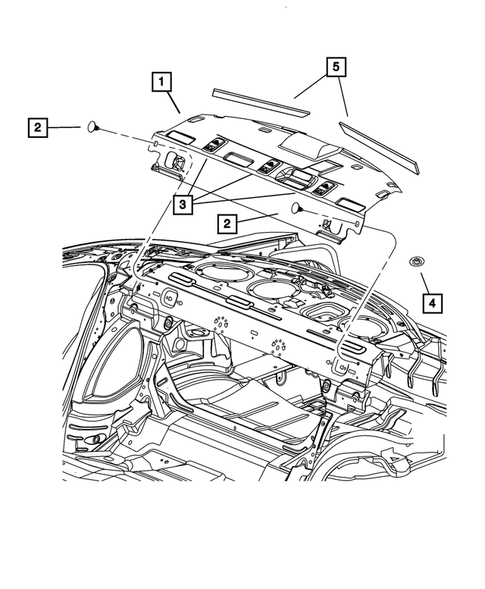 1
5
2
3
2
4