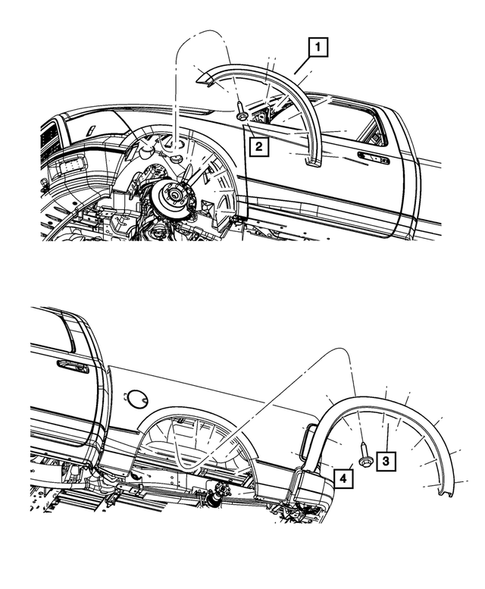 1
2
3
4