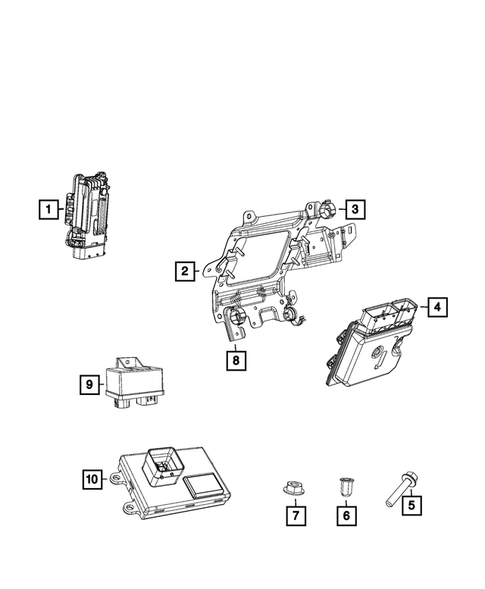 1
3
2
4
8
9
10
7
6
5