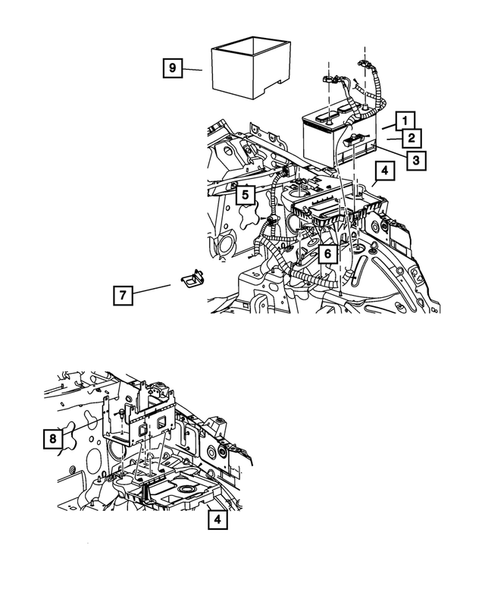 9
1
2
3
4
5
6
7
8
4