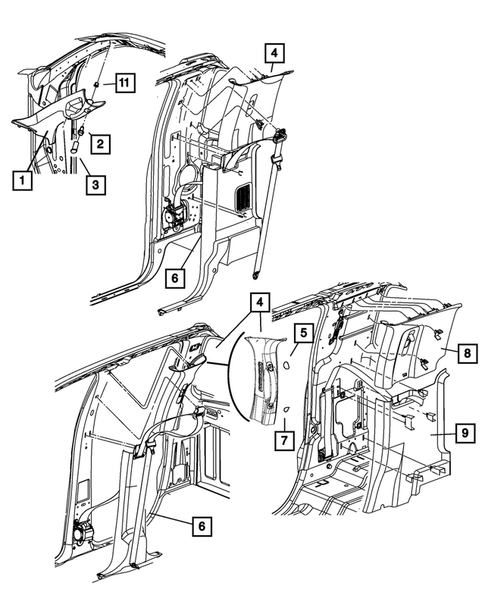 11
4
2
1
3
6
4
5
8
7
9
6