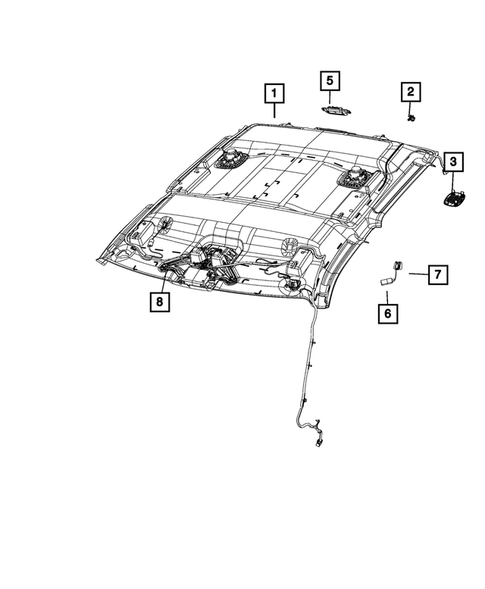 1
5
2
3
7
6
8