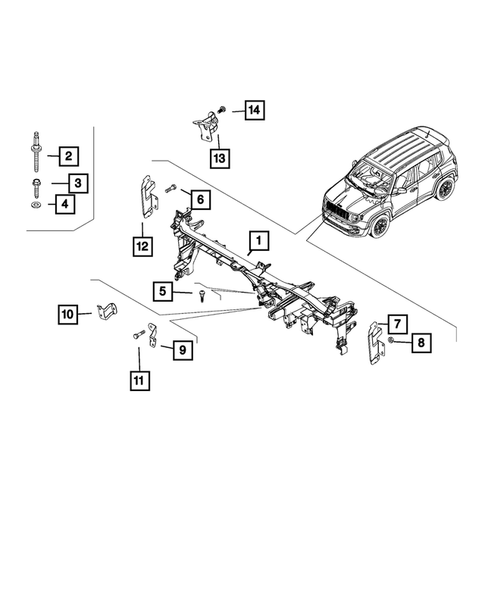 14
13
2
3
4
6
12
1
5
10
9
11
7
8