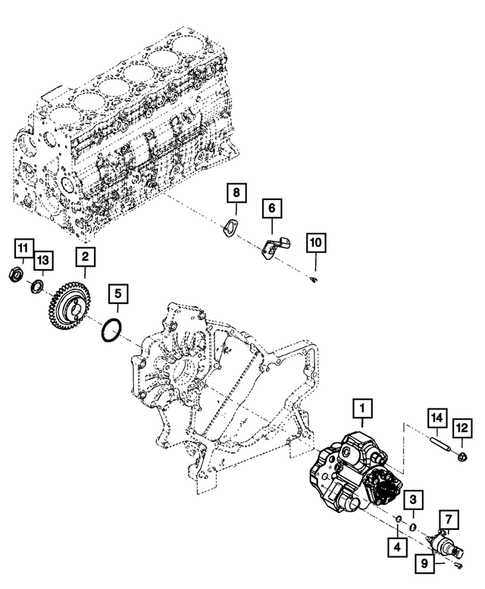 8
6
10
11
13
2
5
1
14
12
3
7
4
9