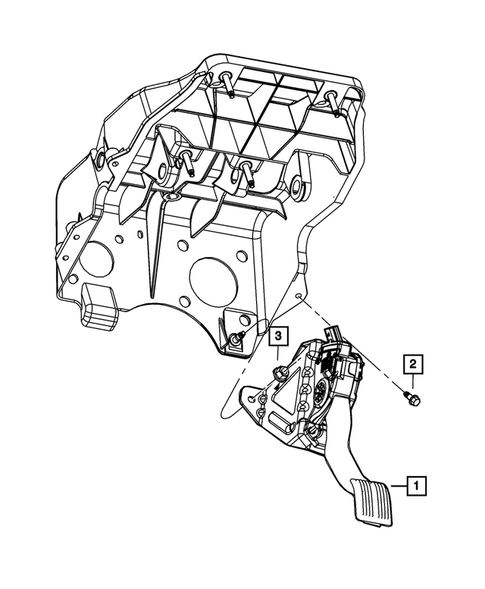 3
2
1