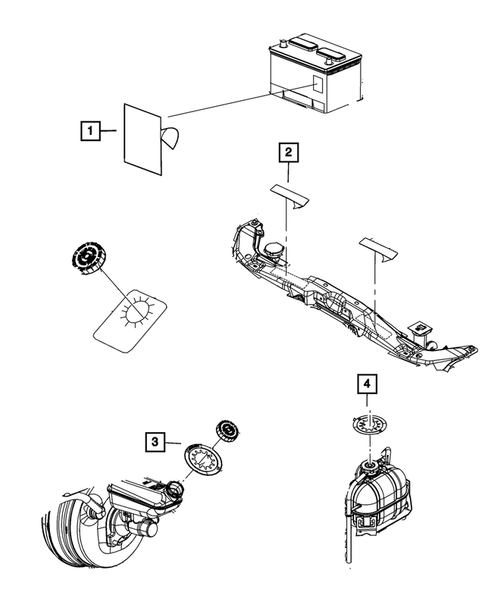 1

2

3

4