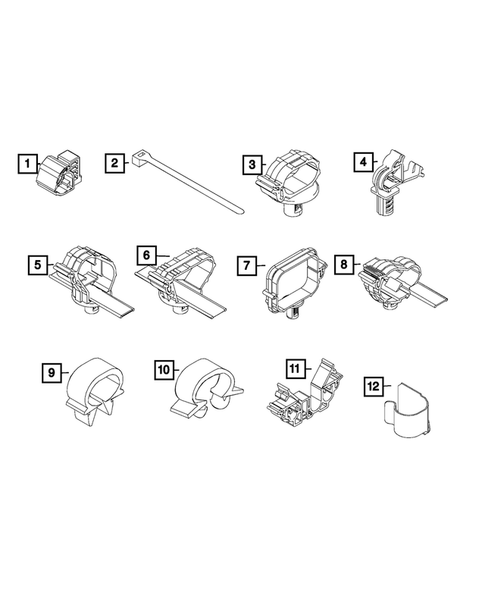 1
2
3
4
5
6
7
8
9
10
11
12