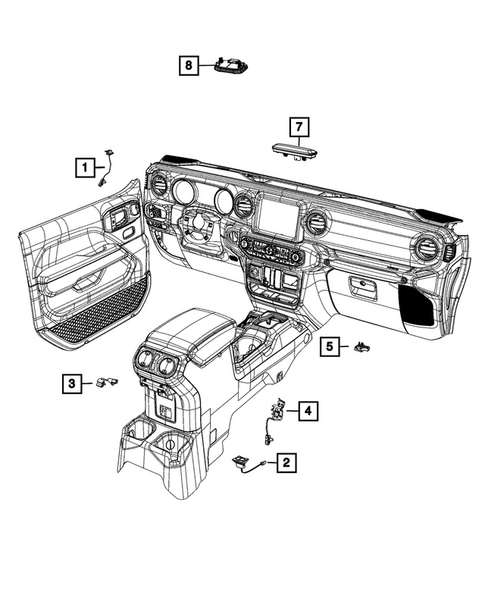 8

7

1

5

3

4

2