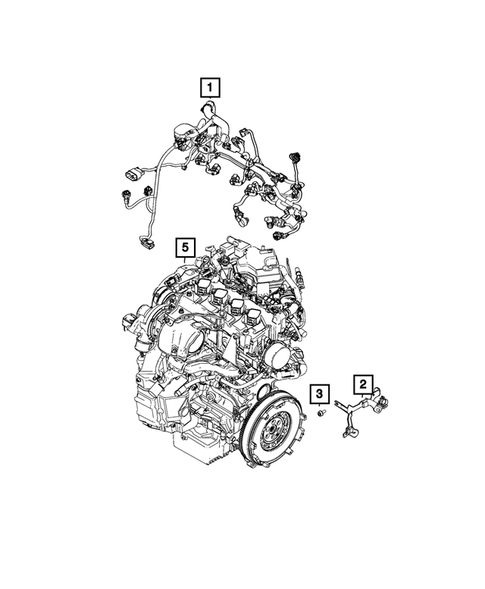 1

5

3

2