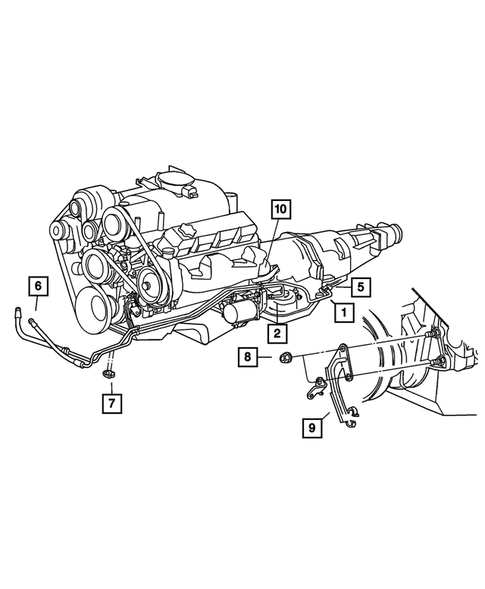 10
6
5
1
2
8
7
9