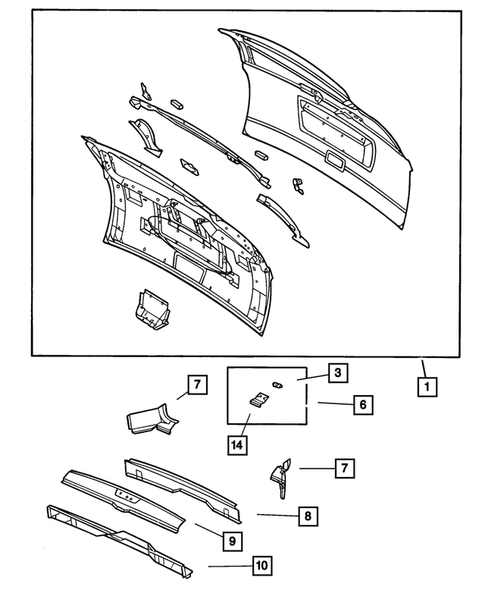 3
1
7
6
14
7
8
9
10