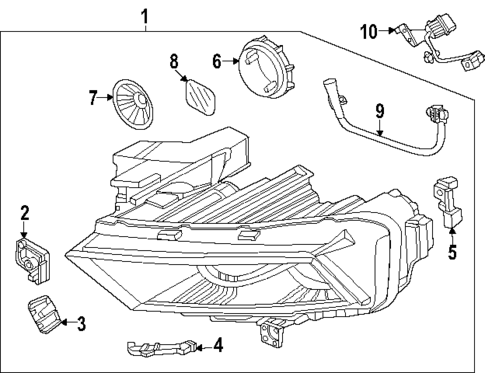 1
10
8
6
7
9
2
5
3
4