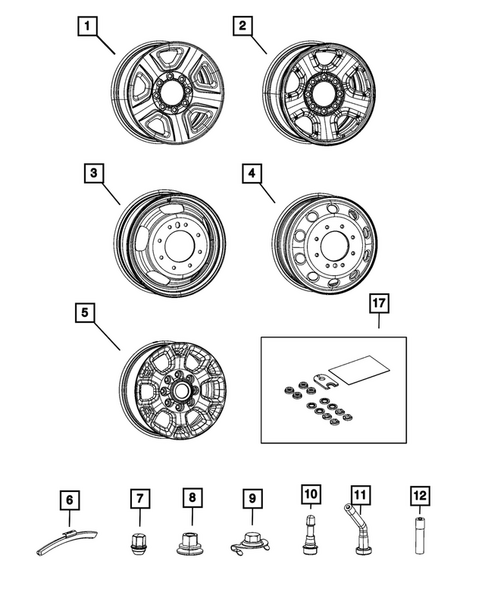 1
2
3
4
5
17
6
7
8
9
10
11
12