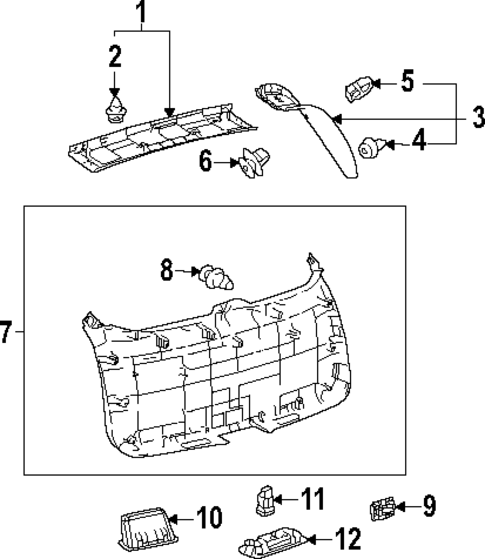 1
2
5
3
4
6
7
8
11
9
10
12