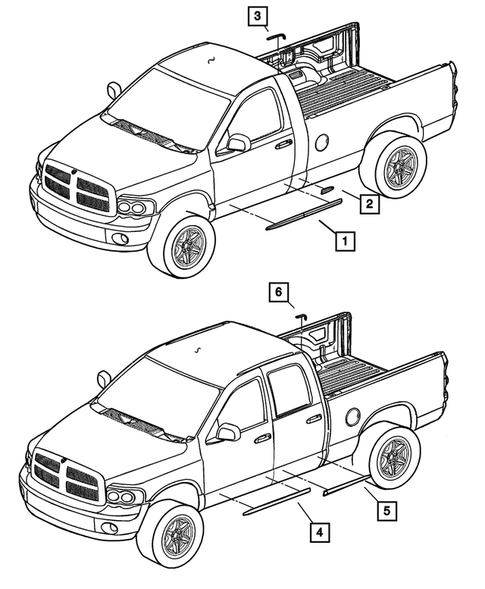 3
2
1
6
5
4