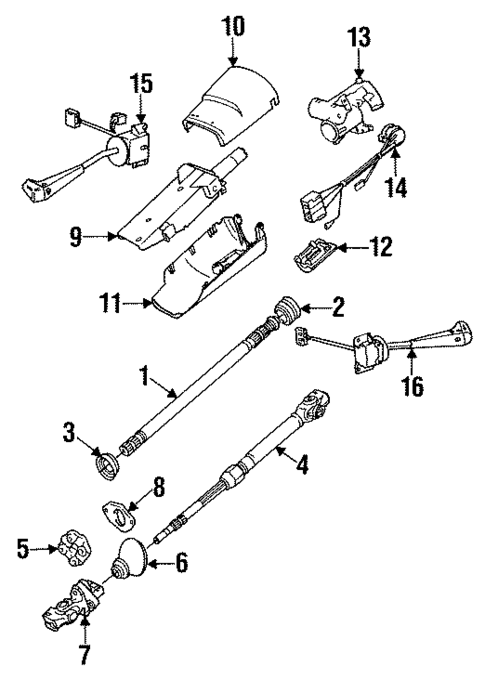 10
13
15
14
9
12
11
2
1
16
3
4
8
5
6
7