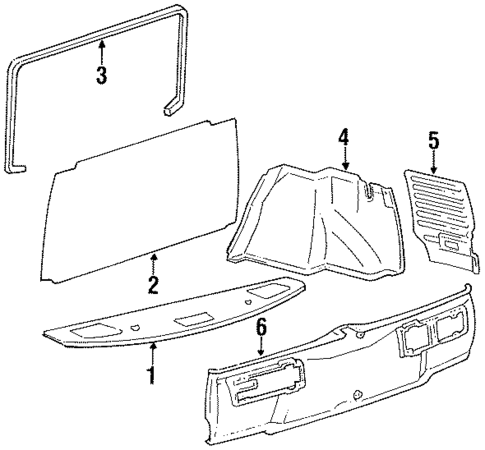 3
4
5
2
6
1