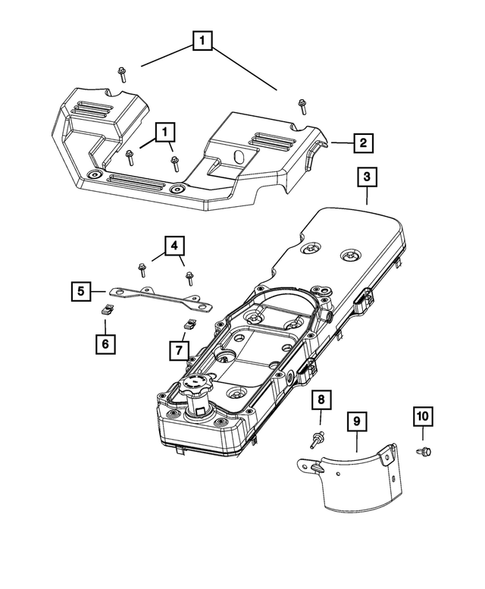 1
1
2
3
4
5
6
7
8
9
10