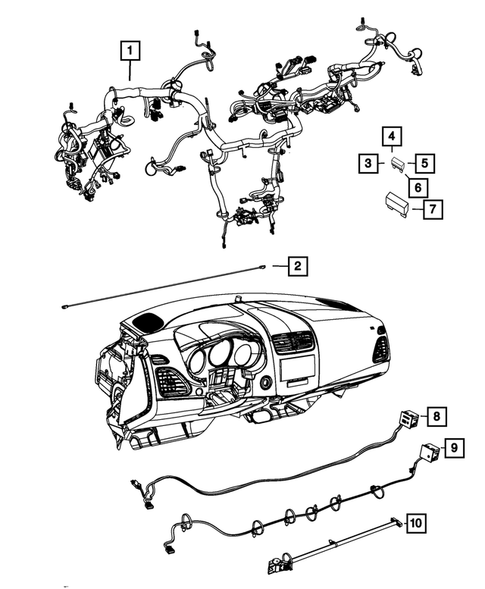 1
4
3
5
6
7
2
8
9
10