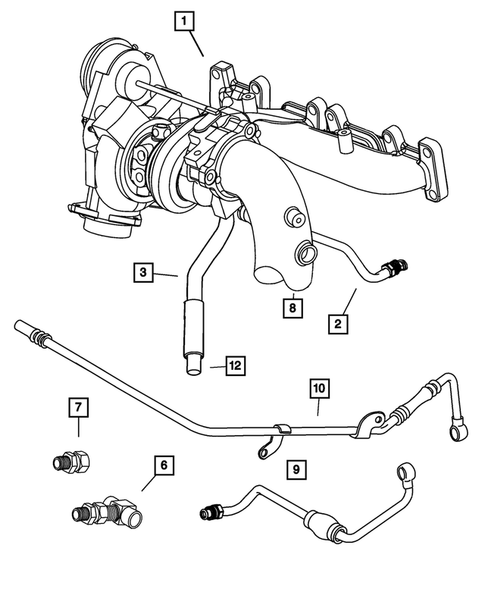 1

3

8

2

12

10

7

6

9