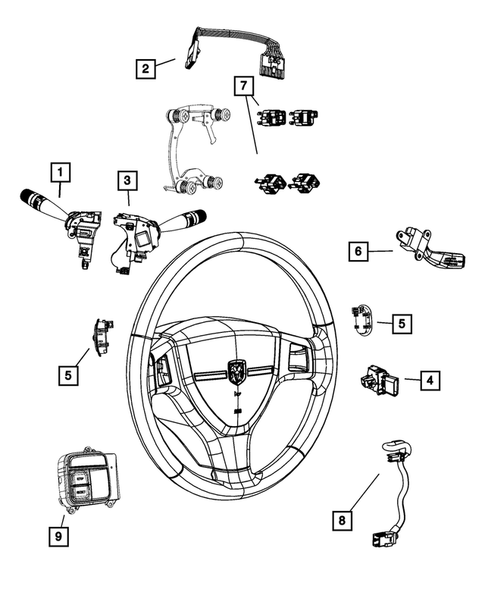 2

7

1

3

6

5

5

4

9

8