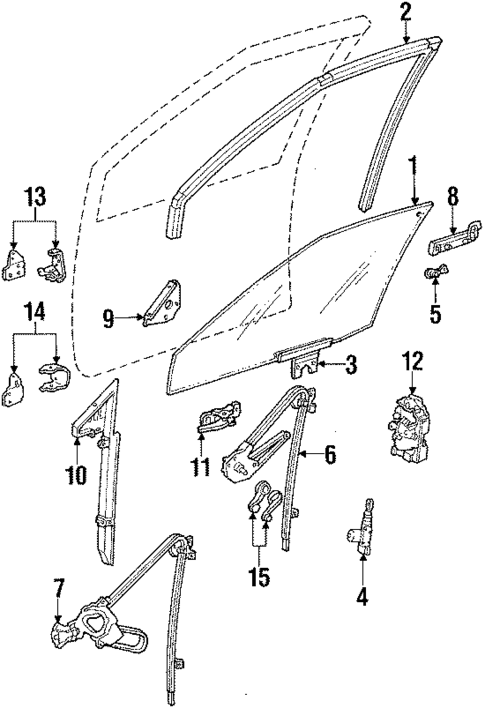 2
1
13
8
5
9
14
3
12
10
11
6
15
4
7