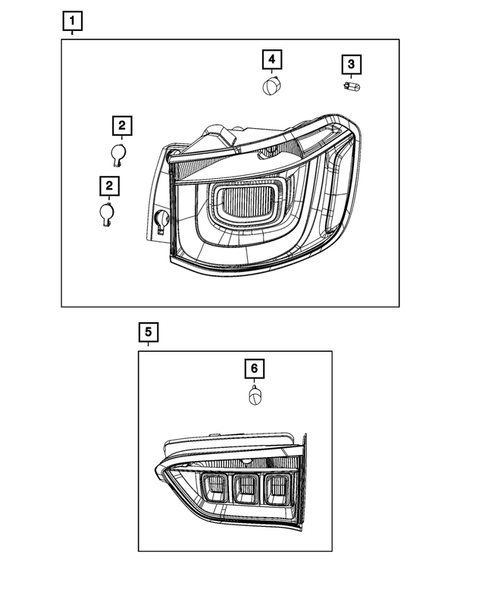 1

4

3

2

2

5

6