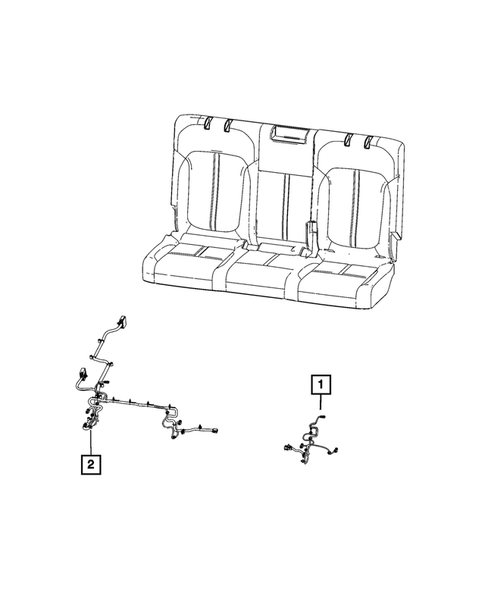 1

2