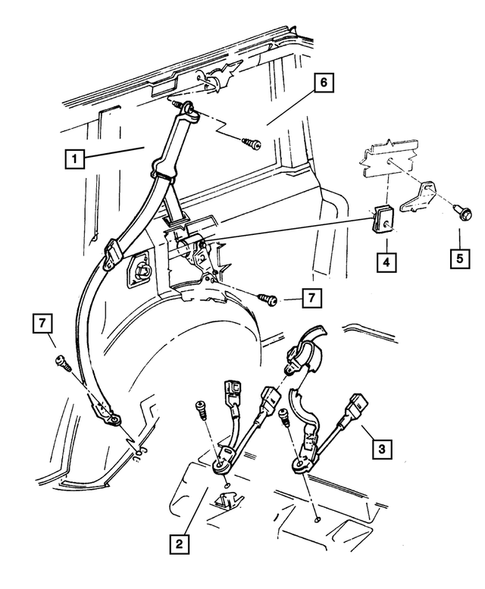 6
1
4
5
7
7
3
2