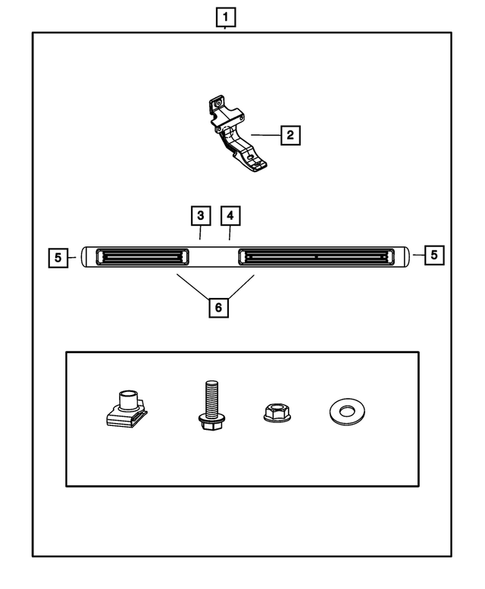 1
2
3
4
5
5
6