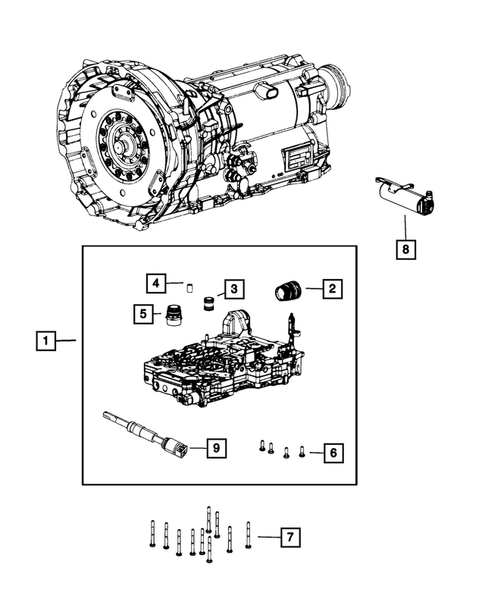 8
4
3
2
5
1
9
6
7