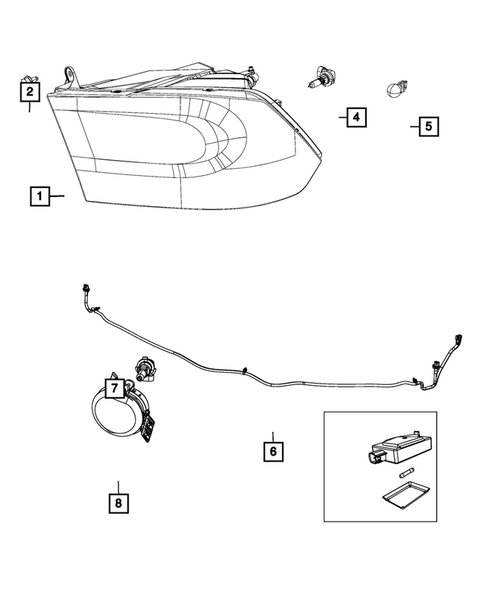 2
4
5
1
7
6
8