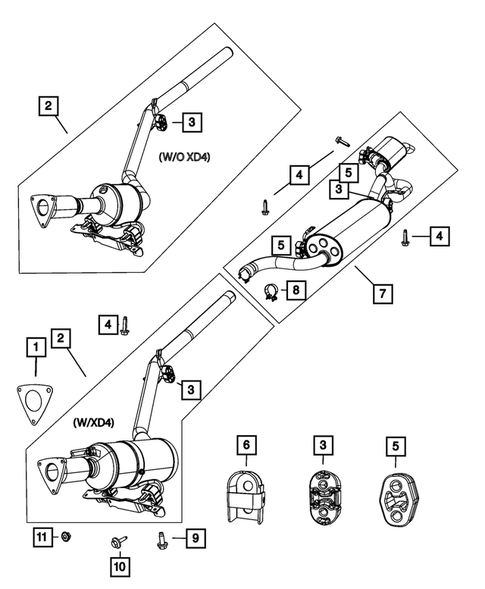 2
3
(W/O XD4)
4
5
3
4
5
8
7
4
1
2
3
(W/XD4)
6
3
5
11
10
9