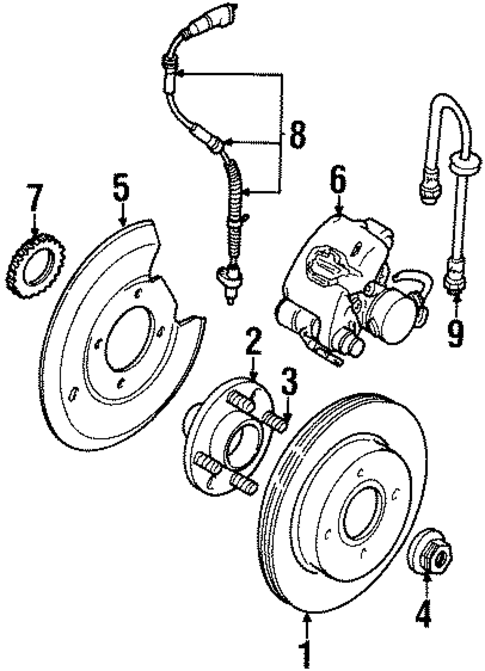 8
7
5
6
9
2
3
4
1