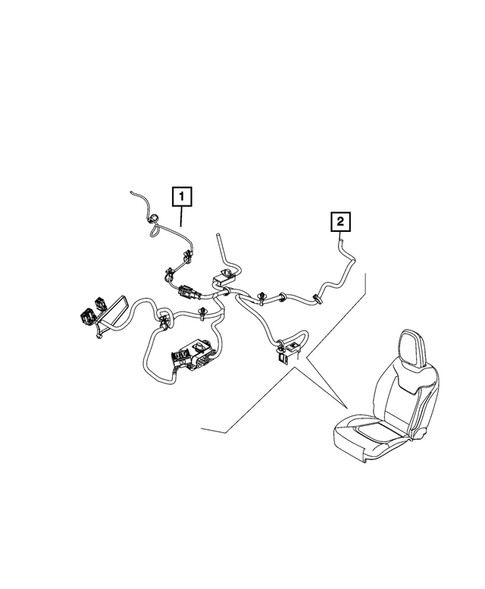 1

2