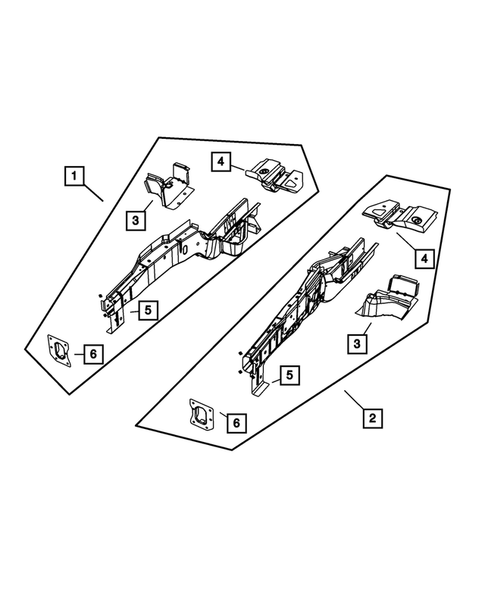 1
4
3
5
6
4
3
5
2
6