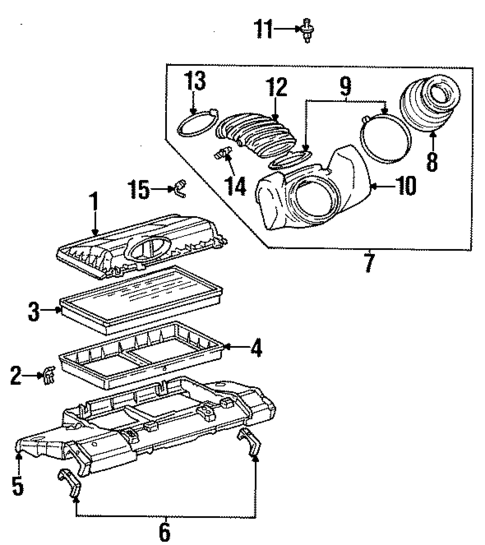 11
13
12
9
8
14
10
15
1
7
3
4
2
5
6