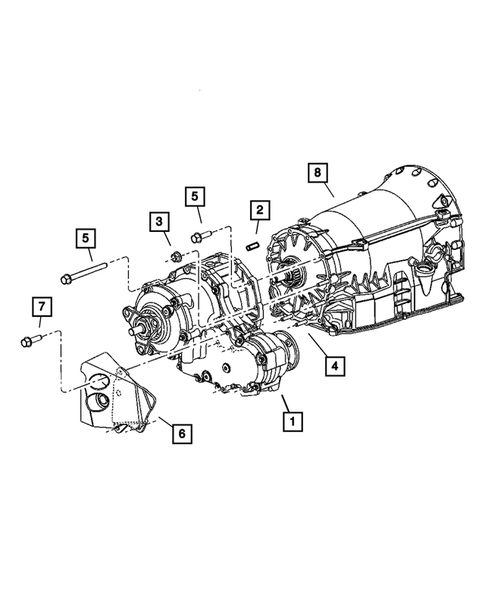 8
5
2
3
5
7
4
1
6