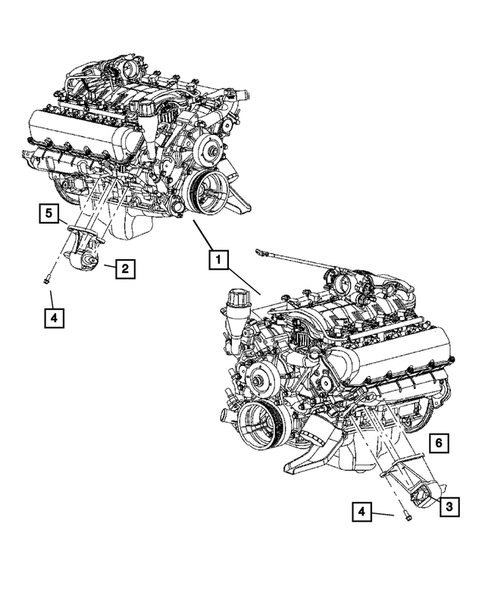 5
2
4
1
6
3
4