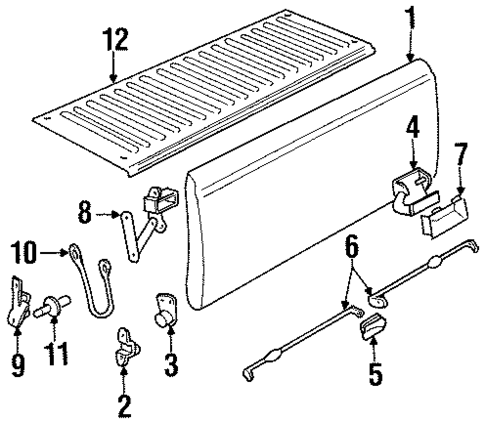 12
1
4
7
8
10
6
9
11
3
2
5