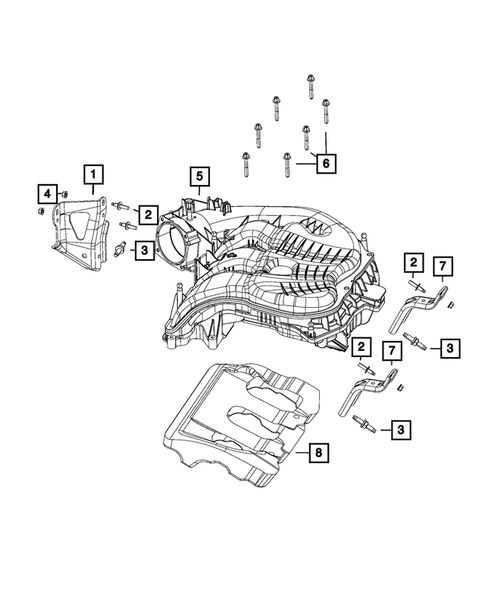 6
1
5
4
2
3
2
7
3
2
7
3
8