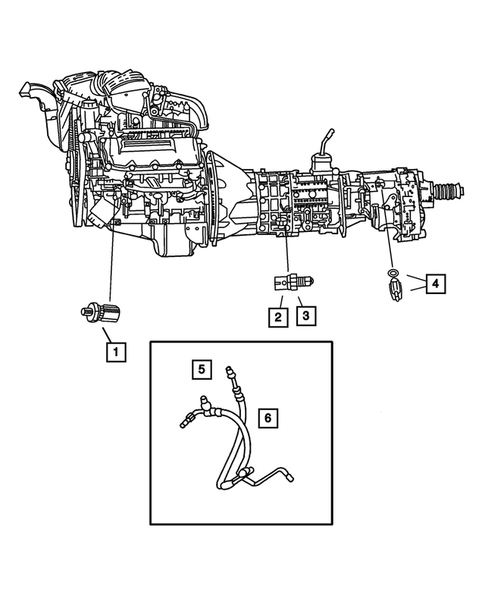 1
2
3
4
5
6