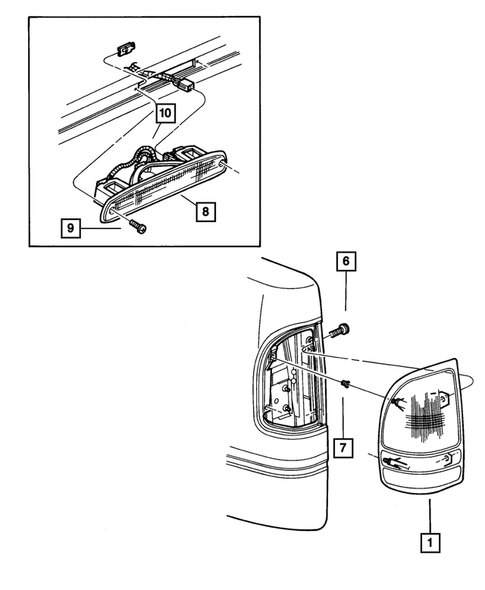 10
8
9
6
7
1