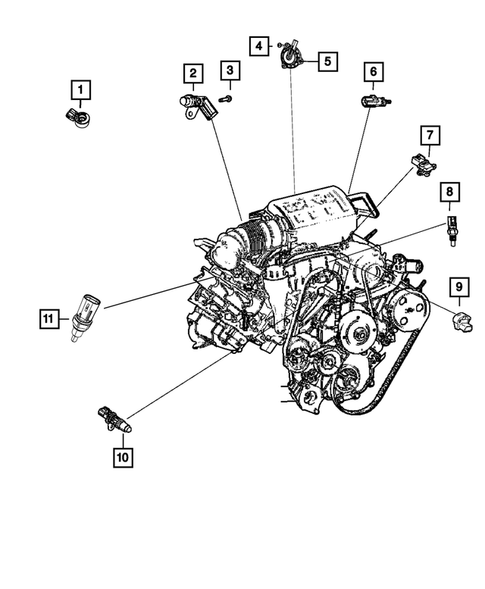 1
2
3
4
5
6
7
8
9
11
10