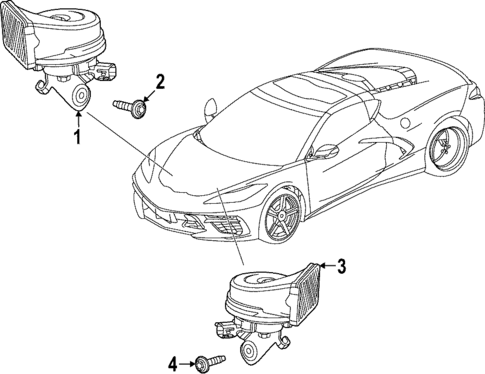 2
1
3
4